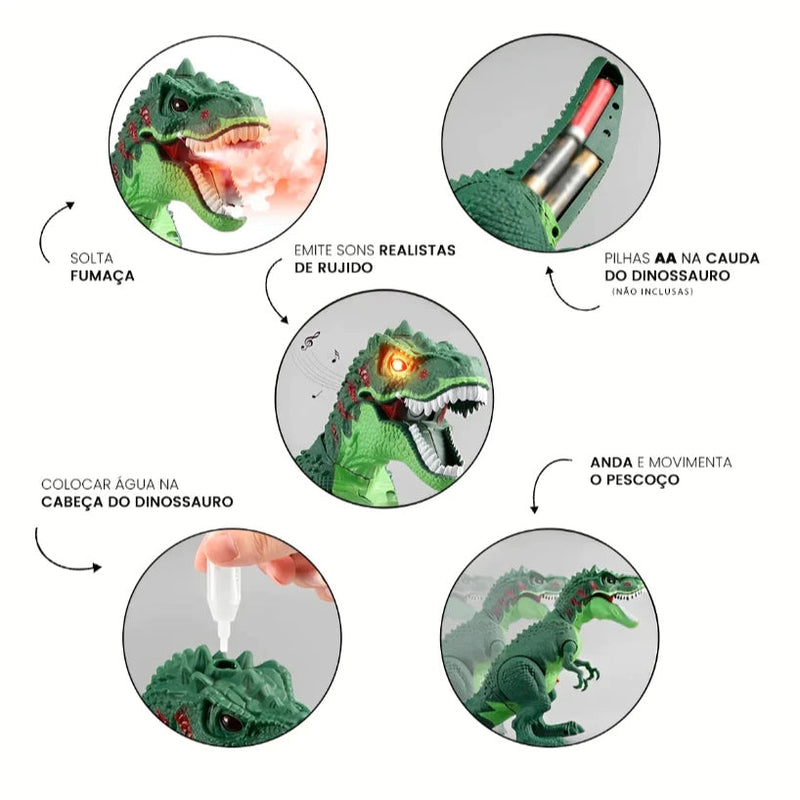 SOLTA
FUMAÇA

EMITE SONS REALISTAS
DE RUJIDO

PILHAS AA NA CAUDA
DO DINOSSAURO
(NÃO INCLUSAS)

COLOCAR ÁGUA NA
CABEÇA DO DINOSSAURO

ANDA E MOVIMENTA
O PESCOÇO